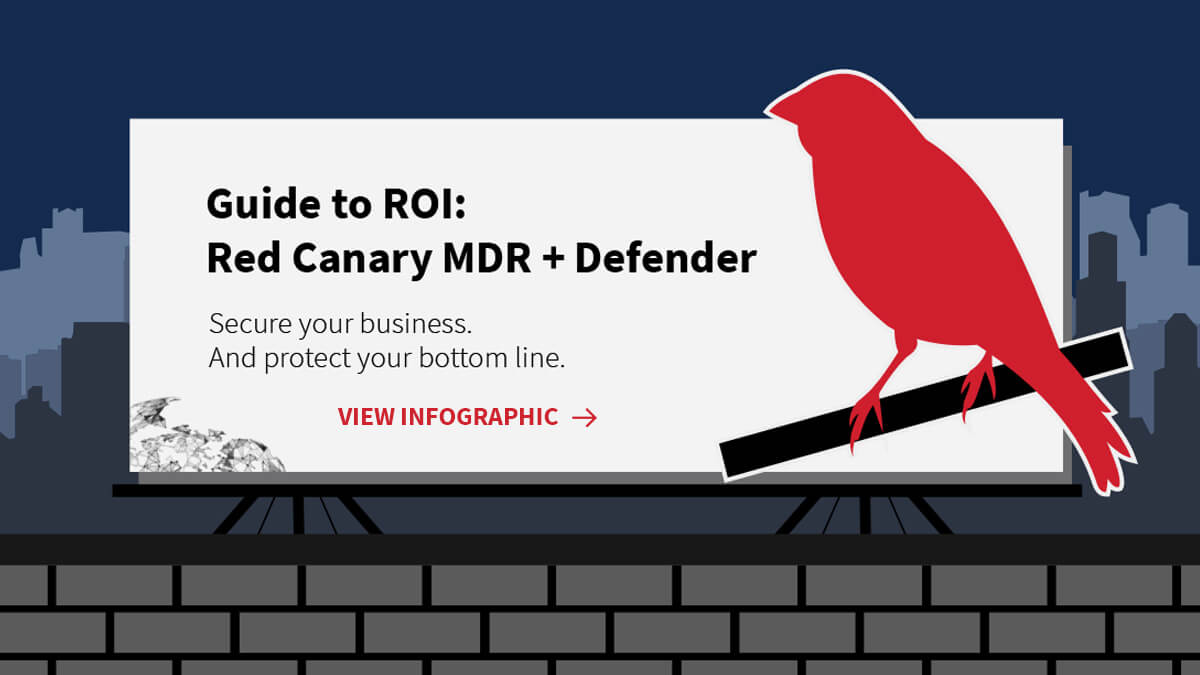 Guide to ROI:
Red Canary MDR + Defender

Secure your business.
And protect your bottom line.

VIEW INFOGRAPHIC →